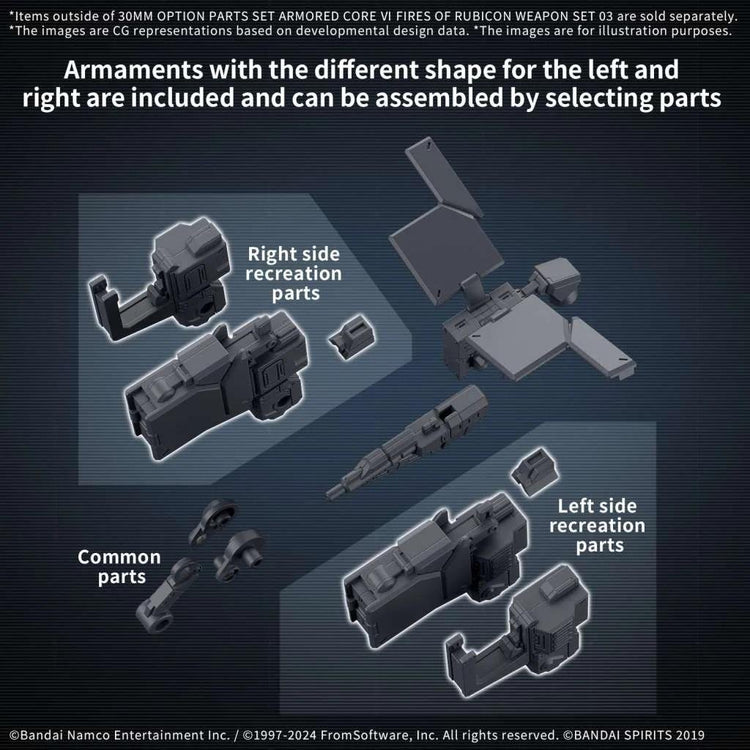 *Items outside of 30MM OPTION PARTS SET ARMORED CORE VI FIRES OF RUBICON WEAPON SET 03 are sold separately.
*The images are CG representations based on developmental design data. *The images are for illustration purposes.

Armaments with the different shape for the left and right are included and can be assembled by selecting parts

Right side recreation parts

Common parts

Left side recreation parts

©Bandai Namco Entertainment Inc. / ©1997-2024 FromSoftware, Inc. All rights reserved. ©BANDAI SPIRITS 2019