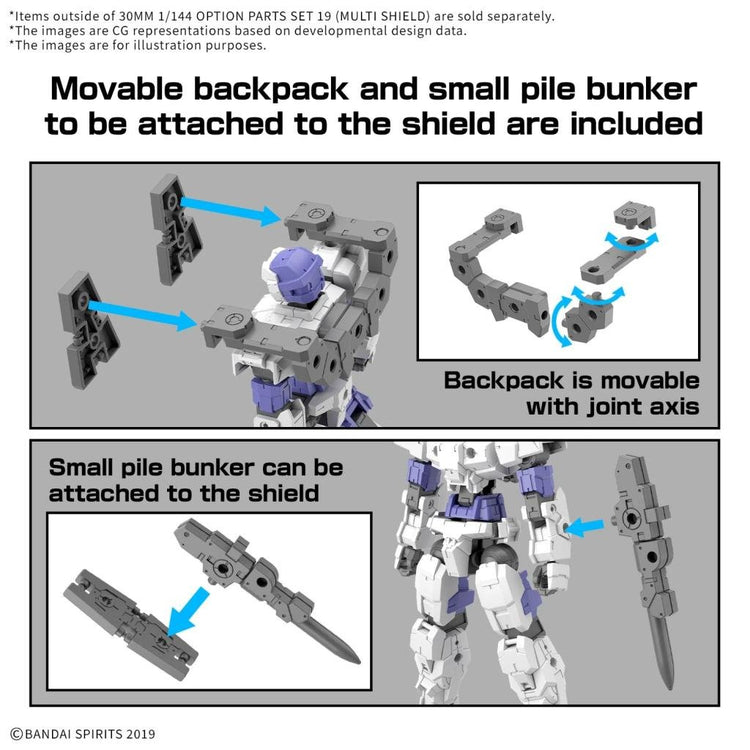 *Items outside of 30MM 1/144 OPTION PARTS SET 19 (MULTI SHIELD) are sold separately.
*The images are CG representations based on developmental design data.
*The images are for illustration purposes.

Movable backpack and small pile bunker to be attached to the shield are included

Backpack is movable with joint axis

Small pile bunker can be attached to the shield

©BANDAI SPIRITS 2019