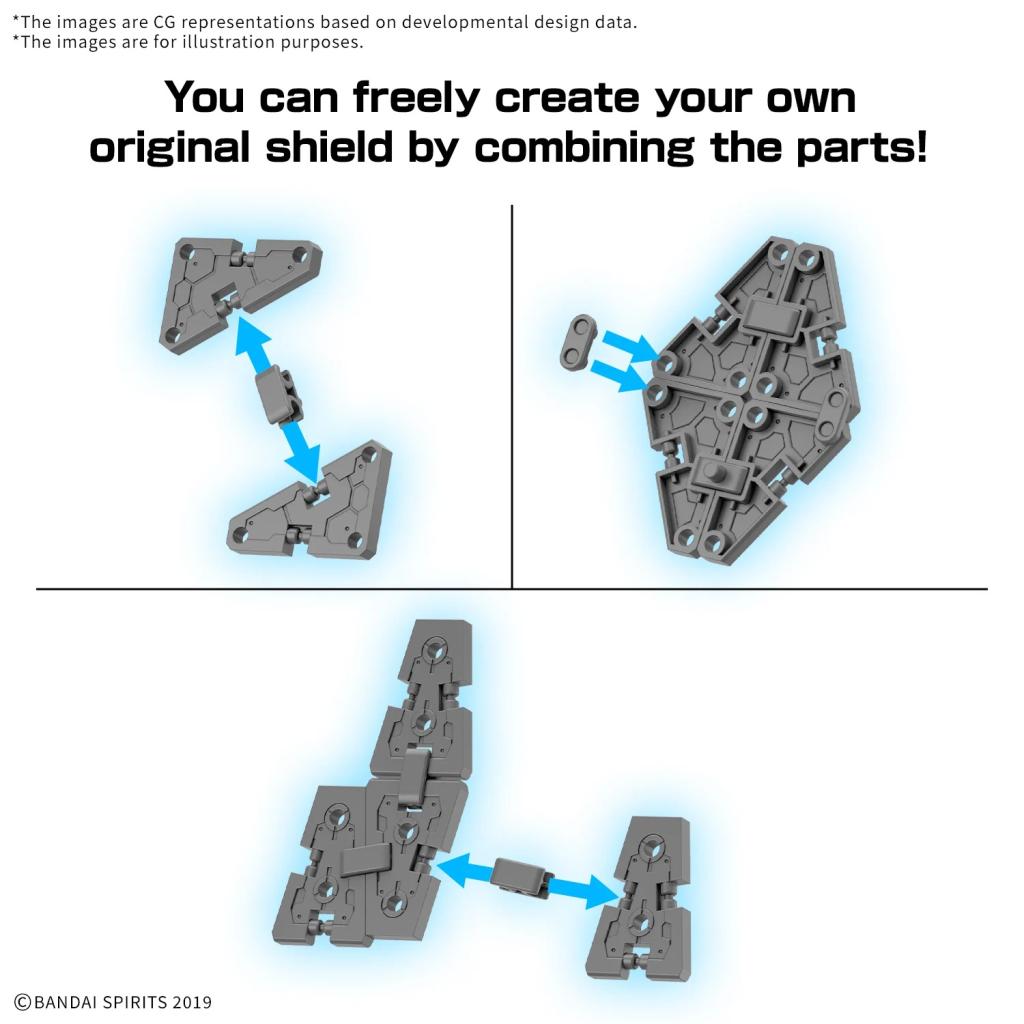 *The images are CG representations based on developmental design data.
*The images are for illustration purposes.

You can freely create your own original shield by combining the parts!

©BANDAI SPIRITS 2019