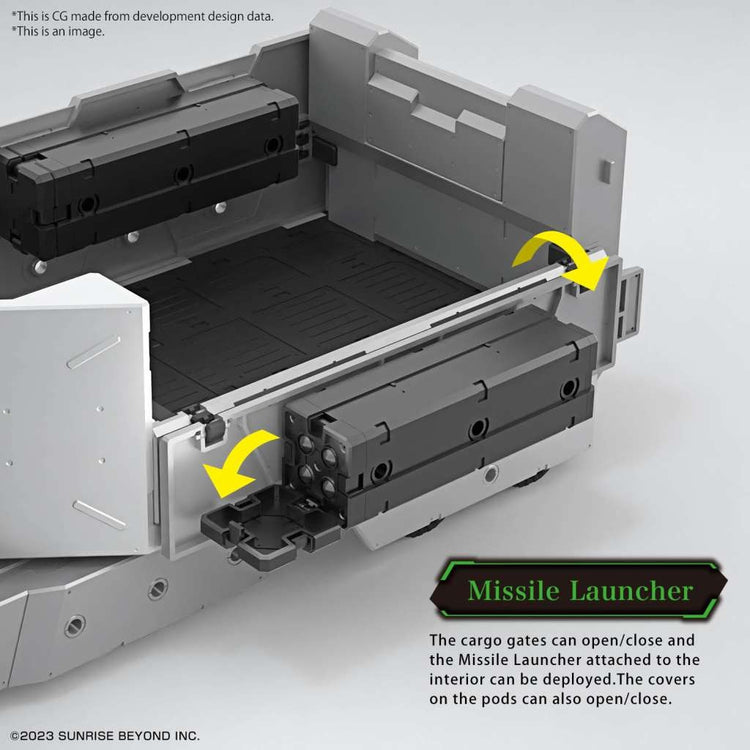 *This is CG made from development design data.
*This is an image.

Missile Launcher

The cargo gates can open/close and the Missile Launcher attached to the interior can be deployed.The covers on the pods can also open/close.

©2023 SUNRISE BEYOND INC.